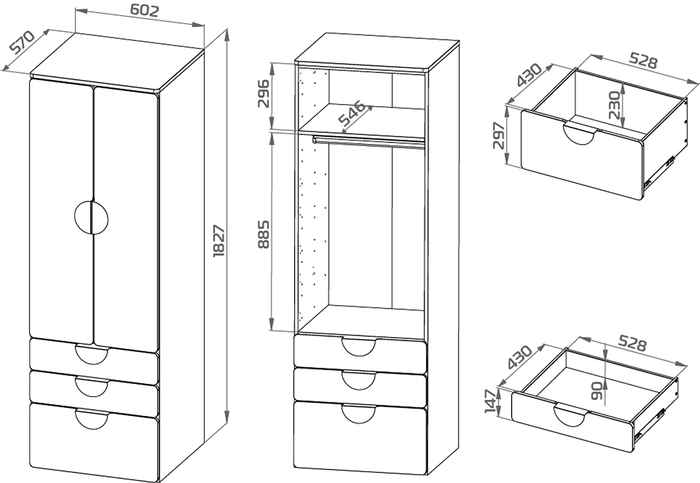 602
570
1827
296
546
885
430
528
230
297
430
528
90
147