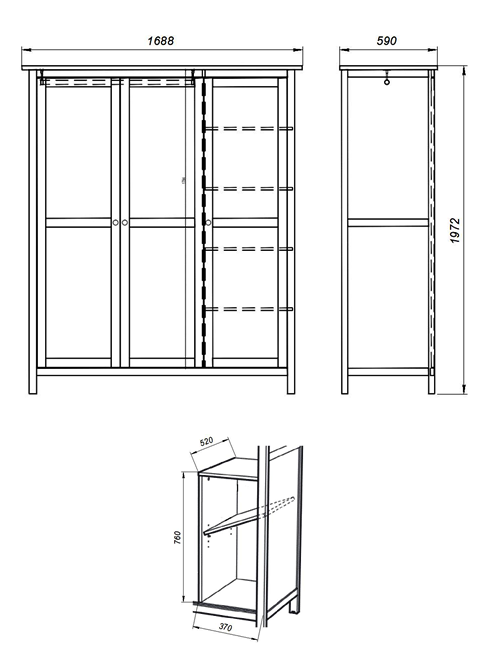 1688

590

1972

520

760

370