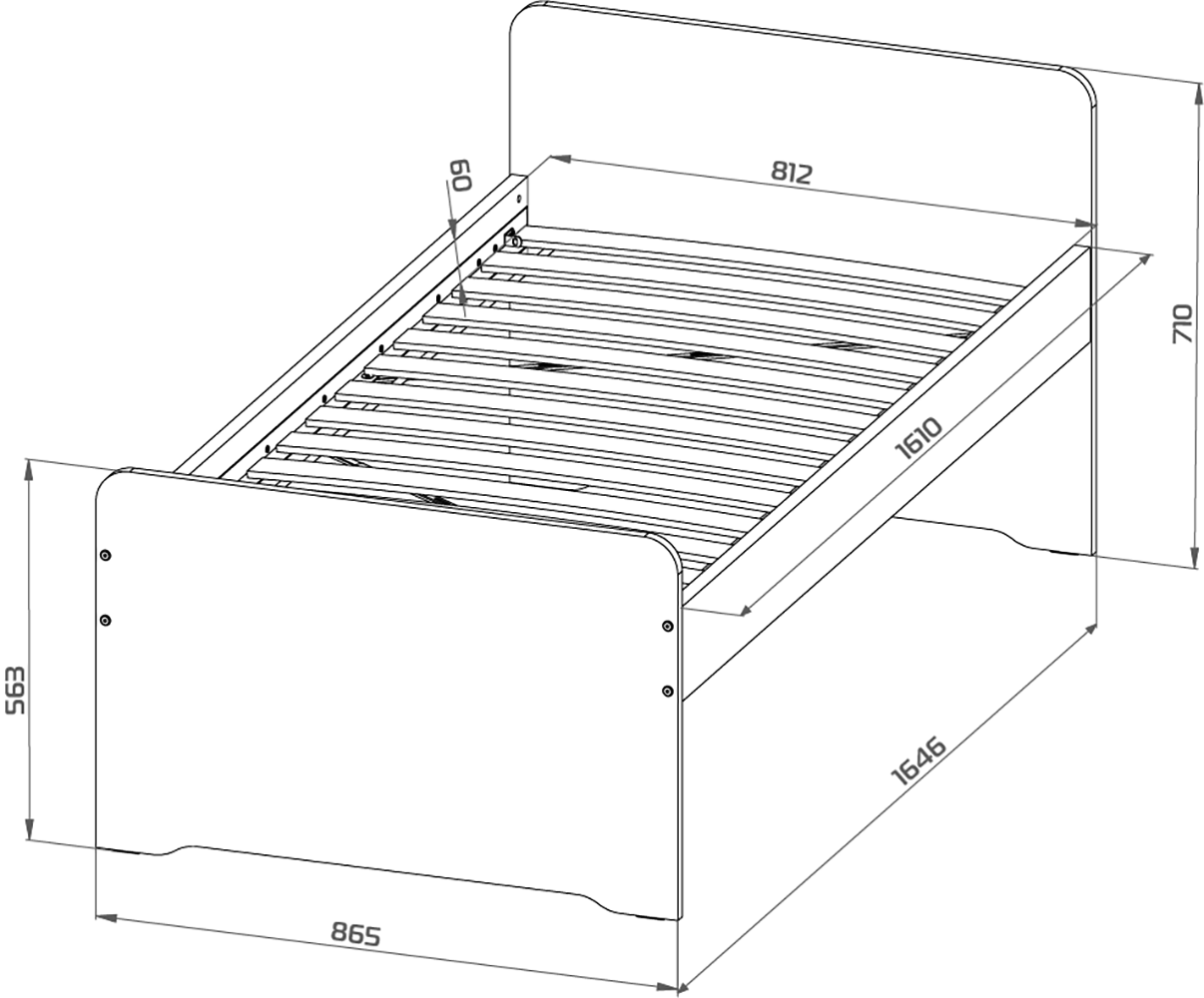 60
812
710
1610
563
1646
865