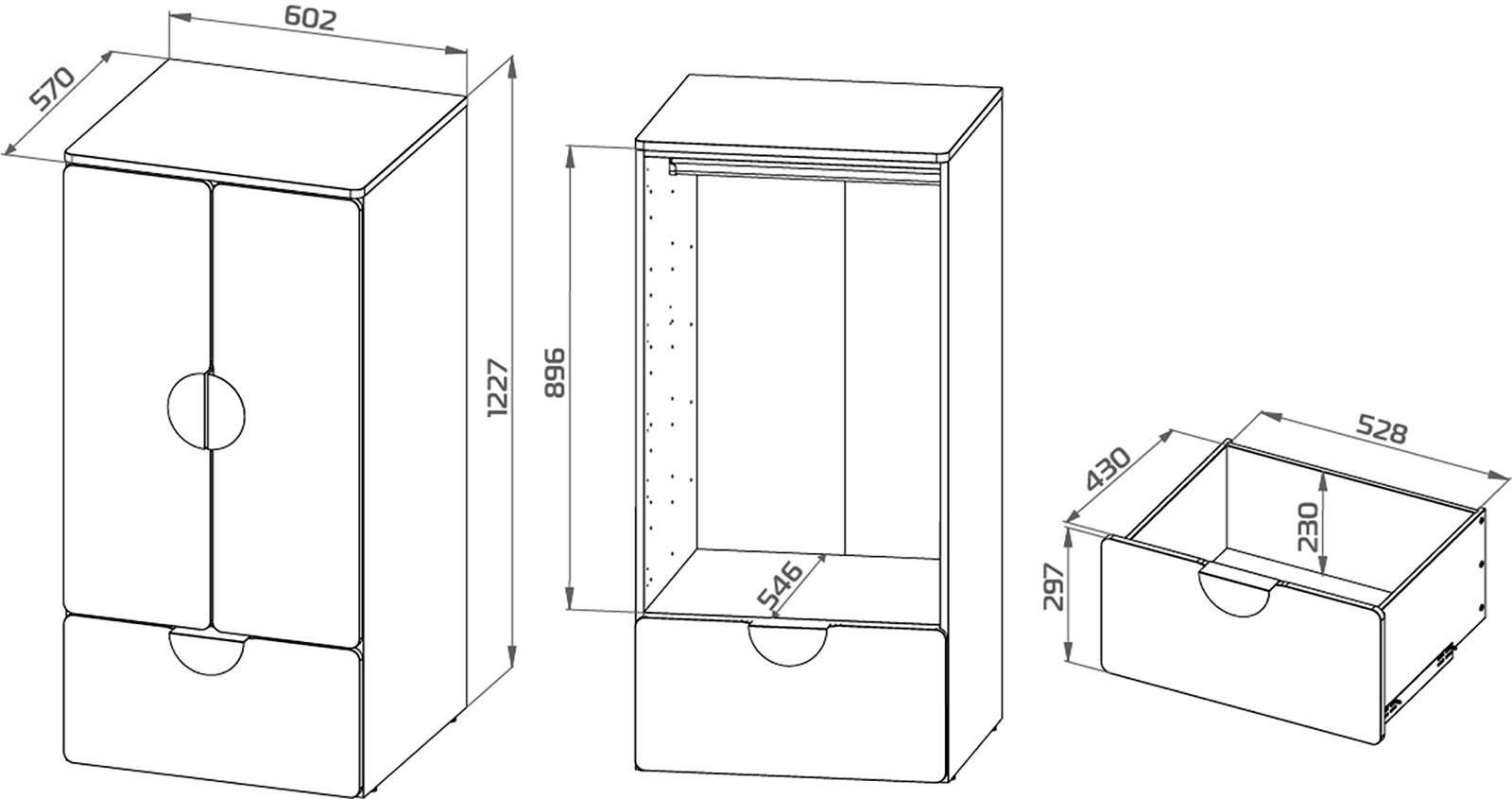 602
570
1227
896
546
528
430
230
297