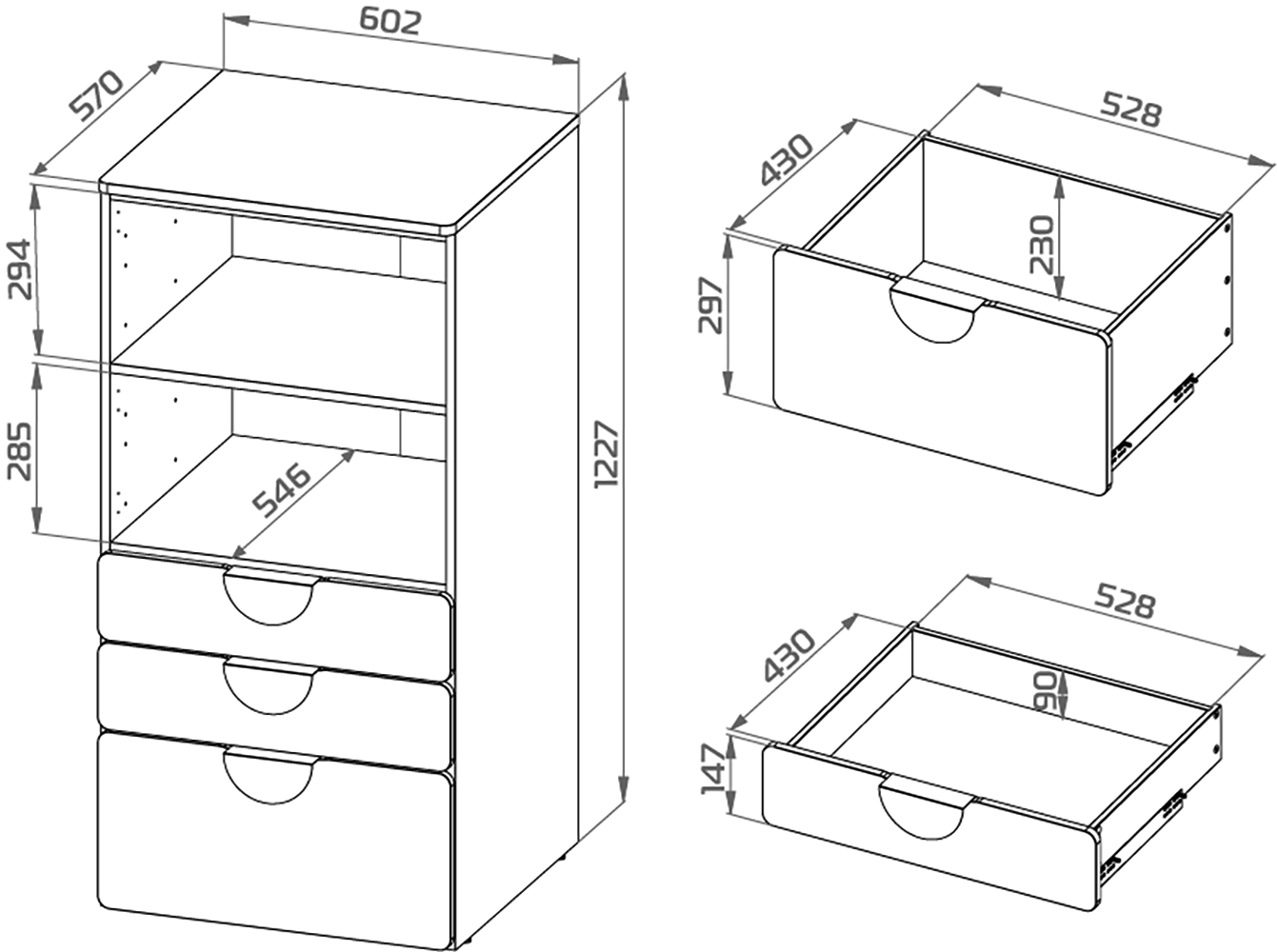 602
570
294
285
546
1227
528
430
230
297
528
430
90
147