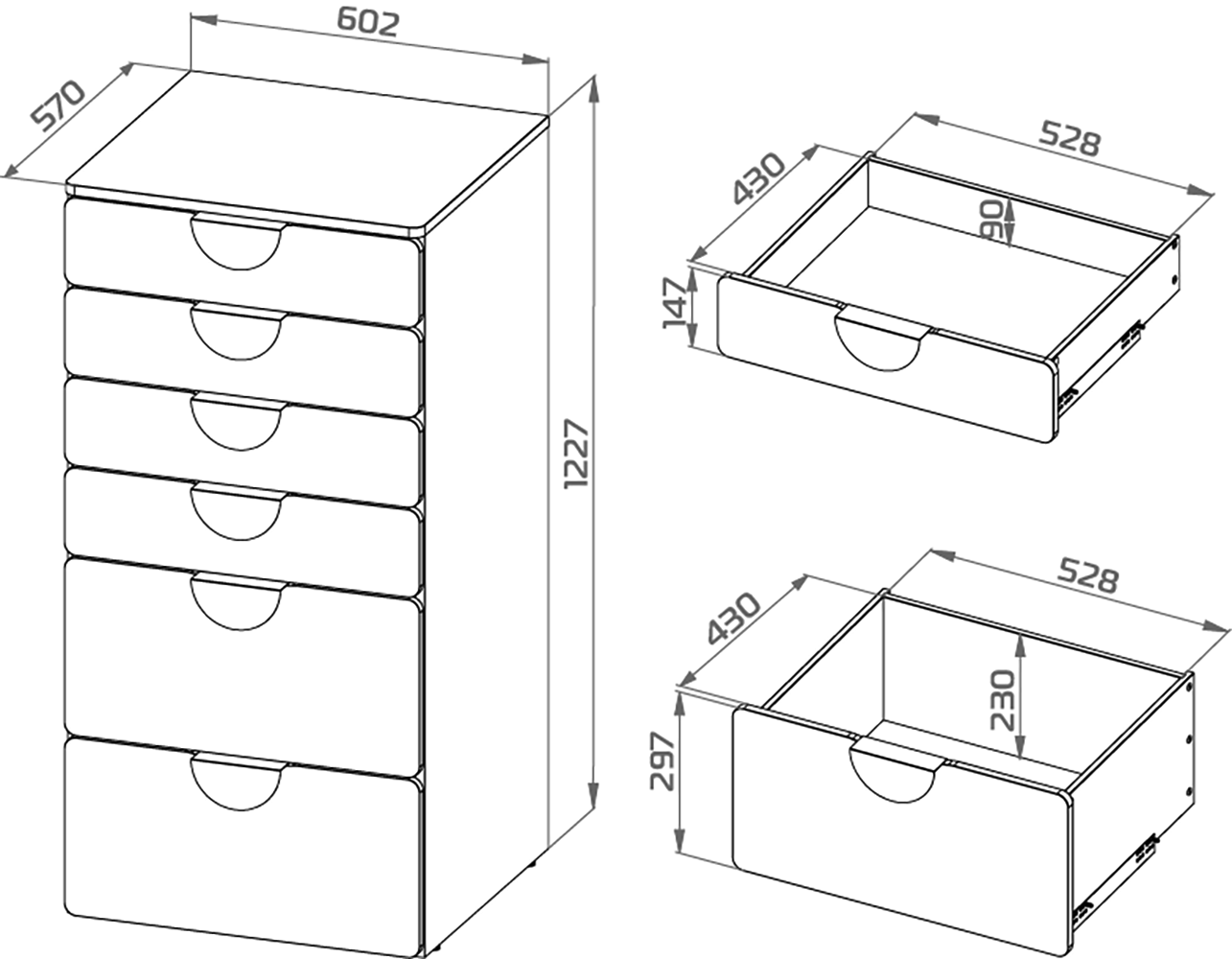 602
570
1227
528
430
90
147
528
430
230
297